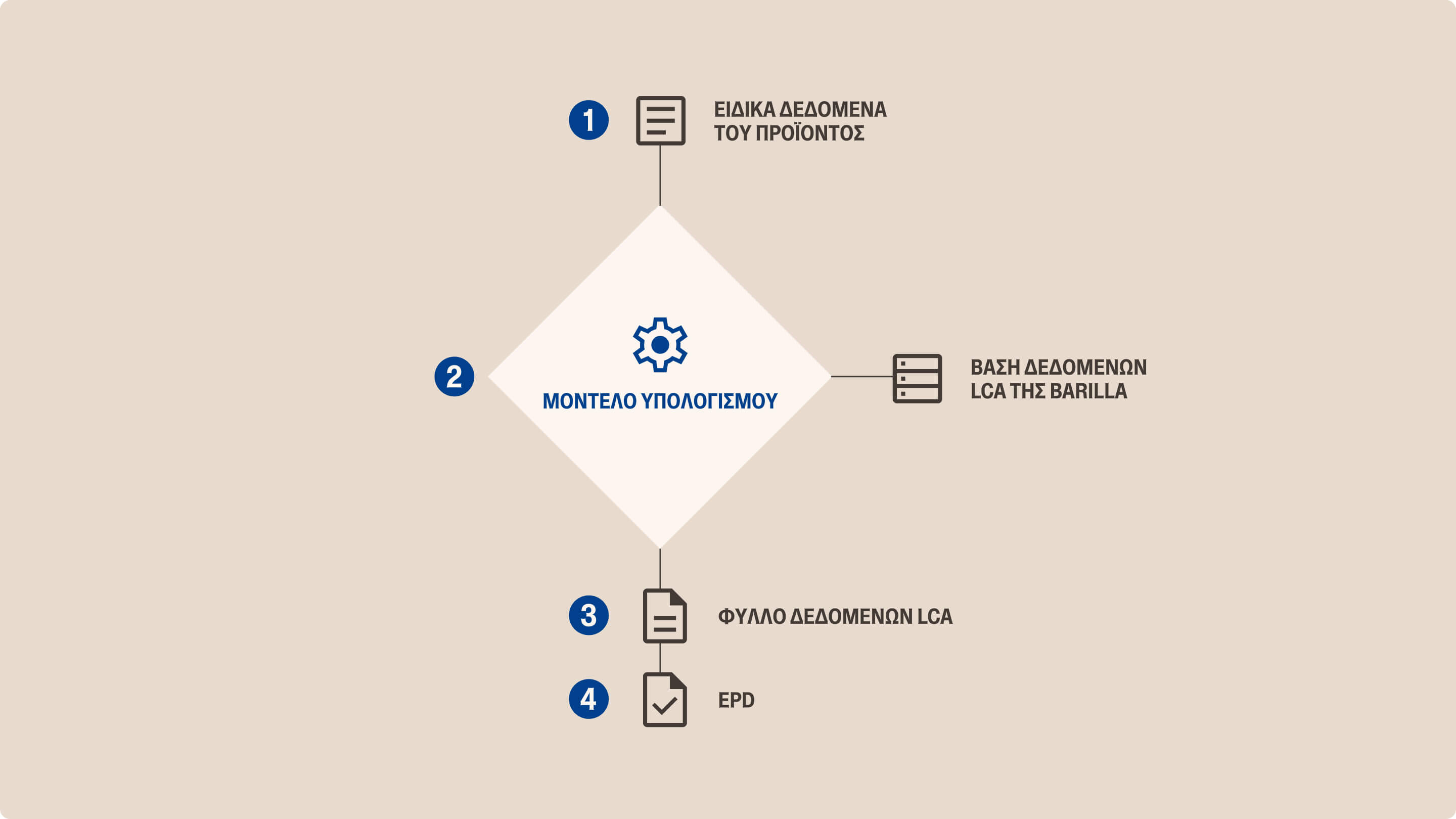 1
ΕΙΔΙΚΑ ΔΕΔΟΜΕΝΑ
ΤΟΥ ΠΡΟΪΟΝΤΟΣ

2
ΜΟΝΤΕΛΟ ΥΠΟΛΟΓΙΣΜΟΥ

ΒΑΣΗ ΔΕΔΟΜΕΝΩΝ
LCA ΤΗΣ BARILLA

3
ΦΥΛΛΟ ΔΕΔΟΜΕΝΩΝ LCA

4
EPD