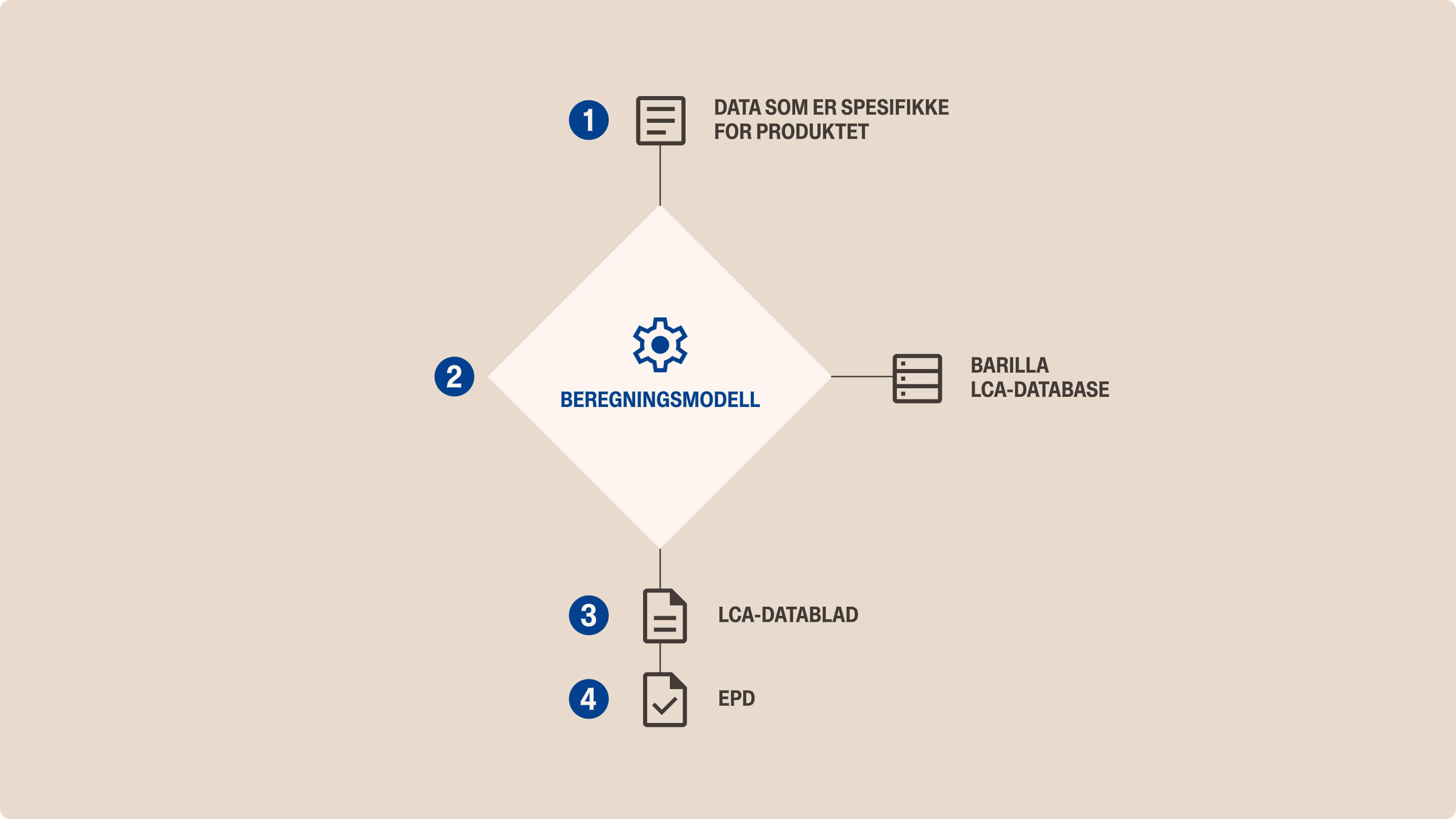 1
DATA SOM ER SPESIFIKKE FOR PRODUKTET

2
BEREGNINGSMODELL

BARILLA LCA-DATABASE

3
LCA-DATABLAD

4
EPD