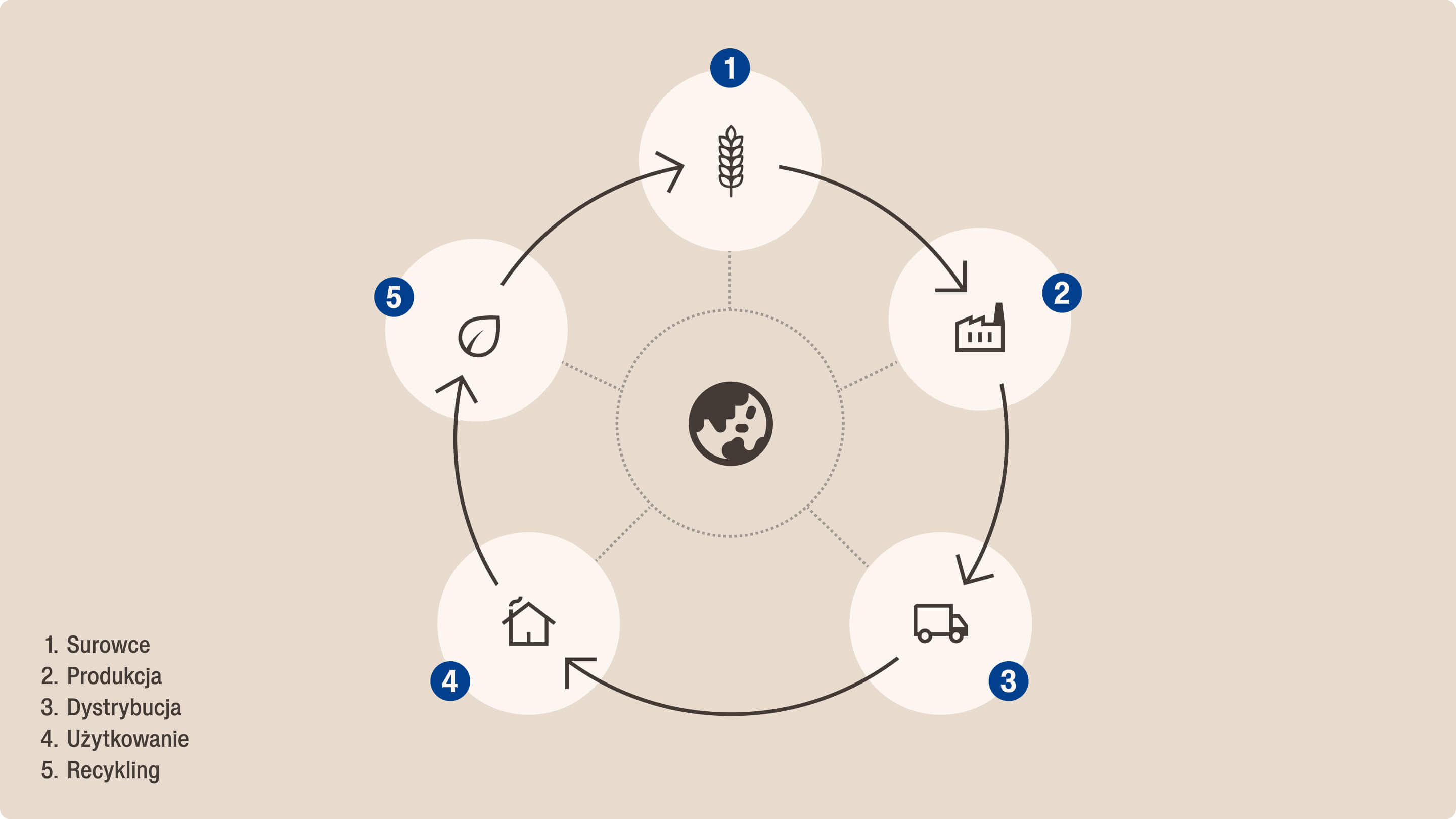 1
2
3
4
5

1. Surowce
2. Produkcja
3. Dystrybucja
4. Użytkowanie
5. Recykling