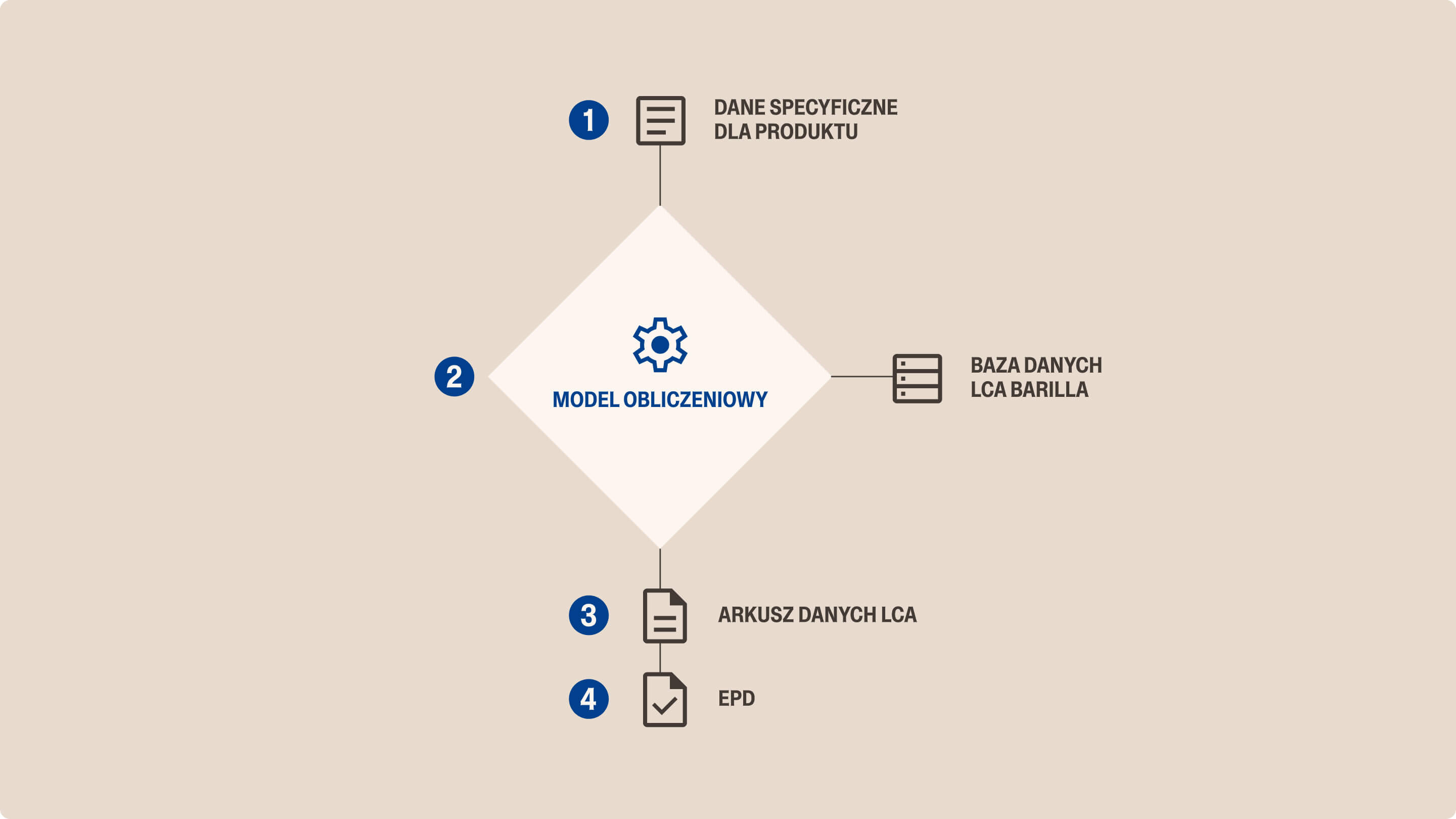 1
DANE SPECYFICZNE DLA PRODUKTU

2
MODEL OBLICZENIOWY

BAZA DANYCH LCA BARILLA

3
ARKUSZ DANYCH LCA

4
EPD